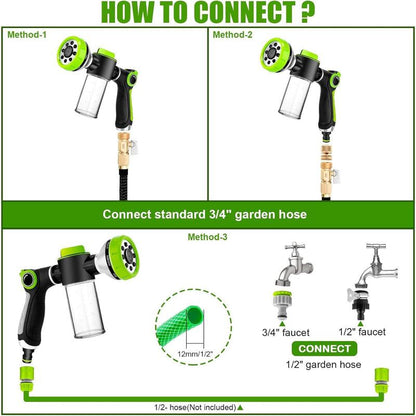 HOW TO CONNECT ?

Method-1

Method-2

Connect standard 3/4" garden hose

Method-3

12mm/1/2"

3/4" faucet

1/2" faucet

CONNECT

1/2" garden hose

1/2- hose(Not included)▲