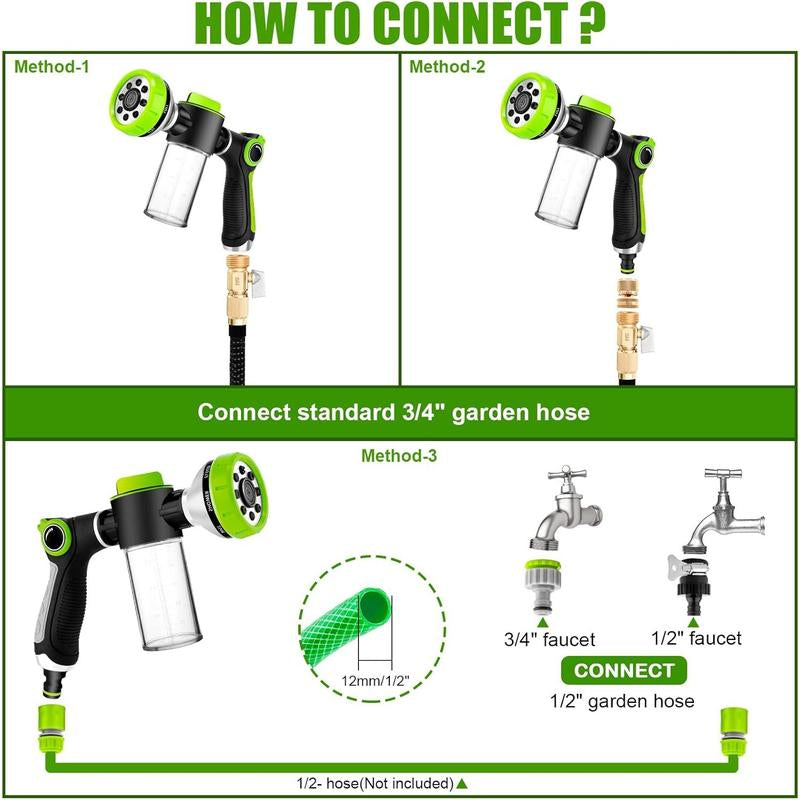 HOW TO CONNECT ?

Method-1

Method-2

Connect standard 3/4" garden hose

Method-3

12mm/1/2"

3/4" faucet

1/2" faucet

CONNECT

1/2" garden hose

1/2- hose(Not included)▲