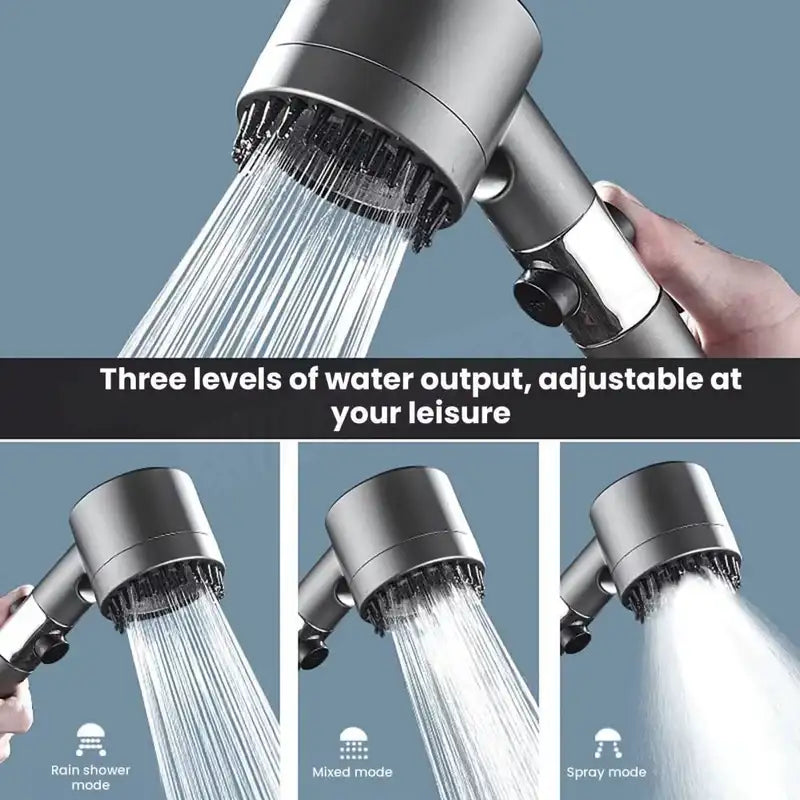 Three levels of water output, adjustable at your leisure

Rain shower mode

Mixed mode

Spray mode