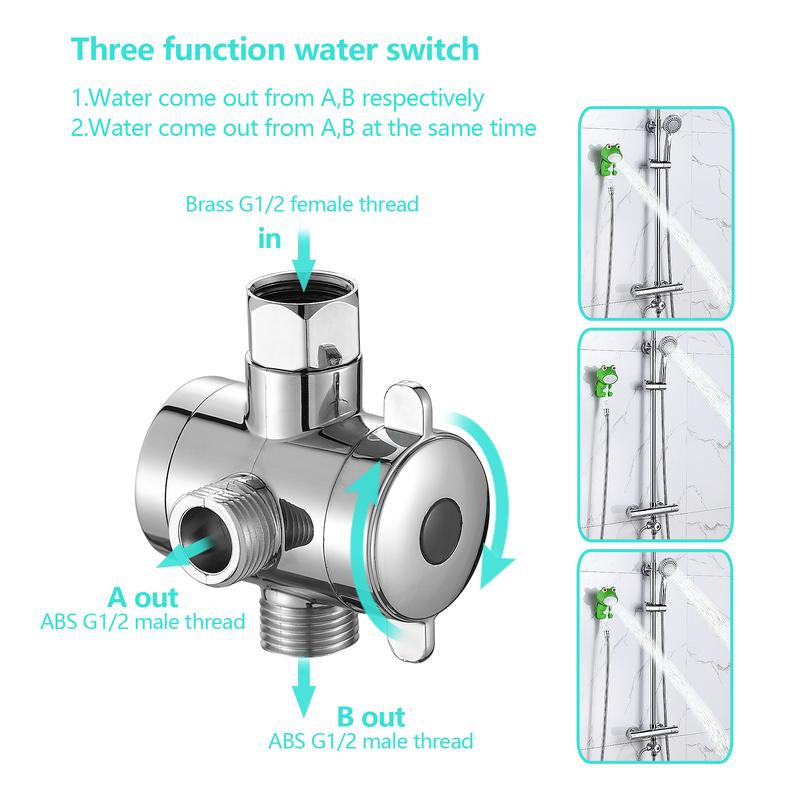 Three function water switch

1.Water come out from A,B respectively
2.Water come out from A,B at the same time

Brass G1/2 female thread
in

A out
ABS G1/2 male thread

B out
ABS G1/2 male thread