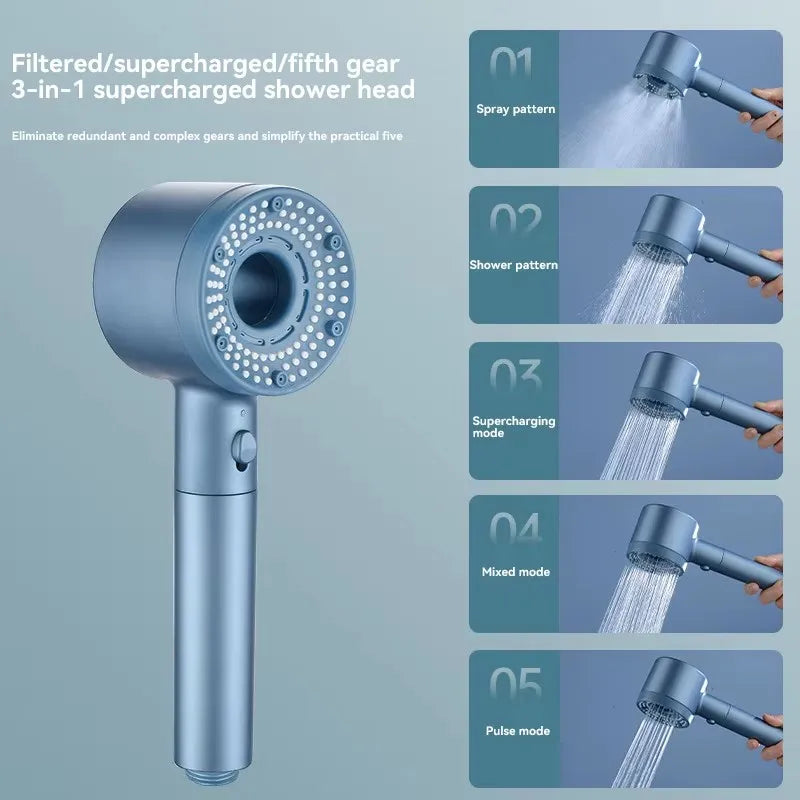 Filtered/supercharged/fifth gear
3-in-1 supercharged shower head

Eliminate redundant and complex gears and simplify the practical five

01
Spray pattern

02
Shower pattern

03
Supercharging mode

04
Mixed mode

05
Pulse mode