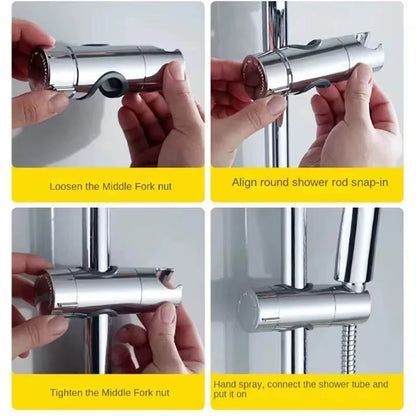 Loosen the Middle Fork nut

Align round shower rod snap-in

Tighten the Middle Fork nut

Hand spray, connect the shower tube and put it on